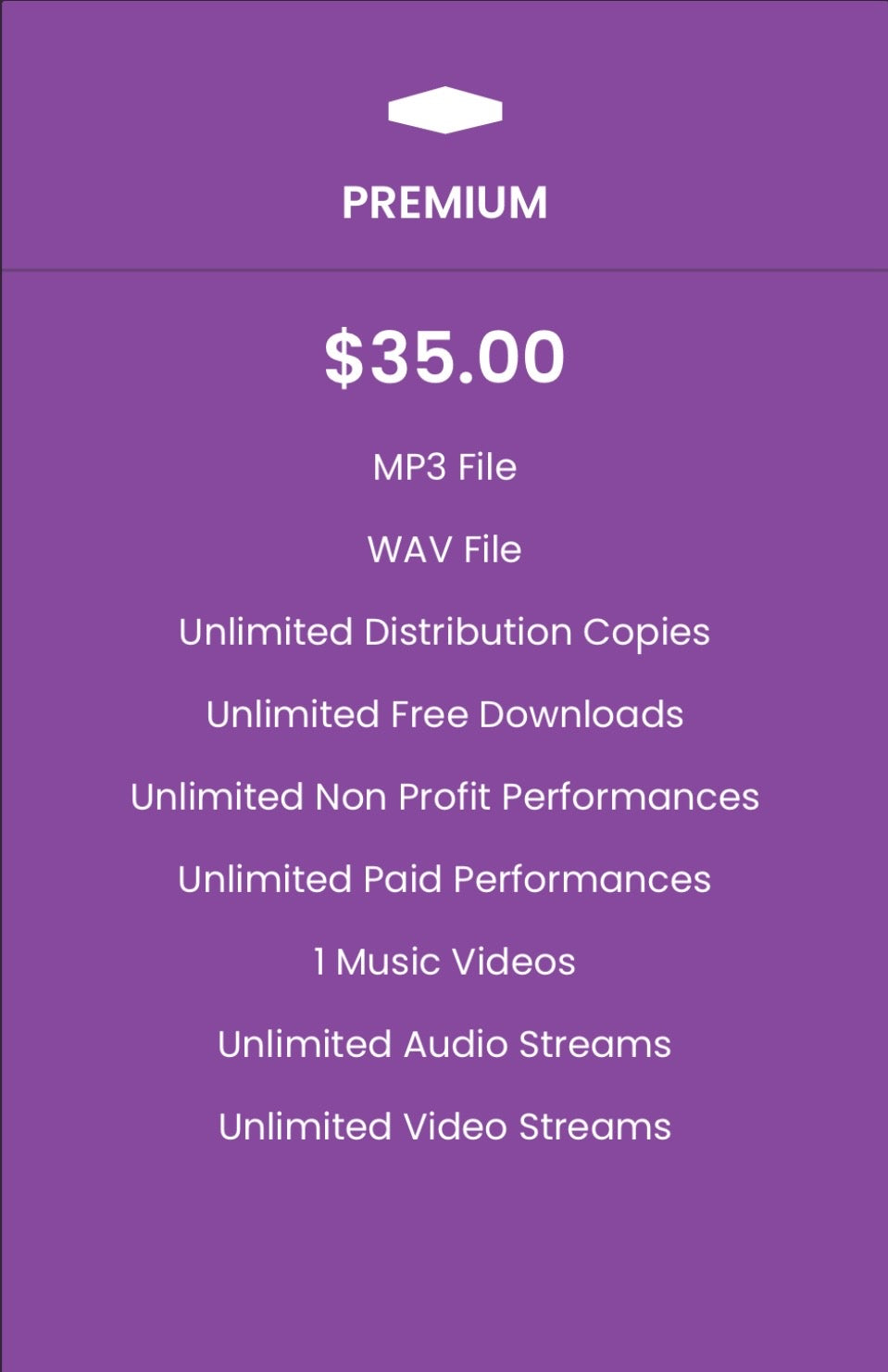 PREMIUM

$35.00

MP3 File

WAV File

Unlimited Distribution Copies

Unlimited Free Downloads

Unlimited Non Profit Performances

Unlimited Paid Performances

1 Music Videos

Unlimited Audio Streams

Unlimited Video Streams